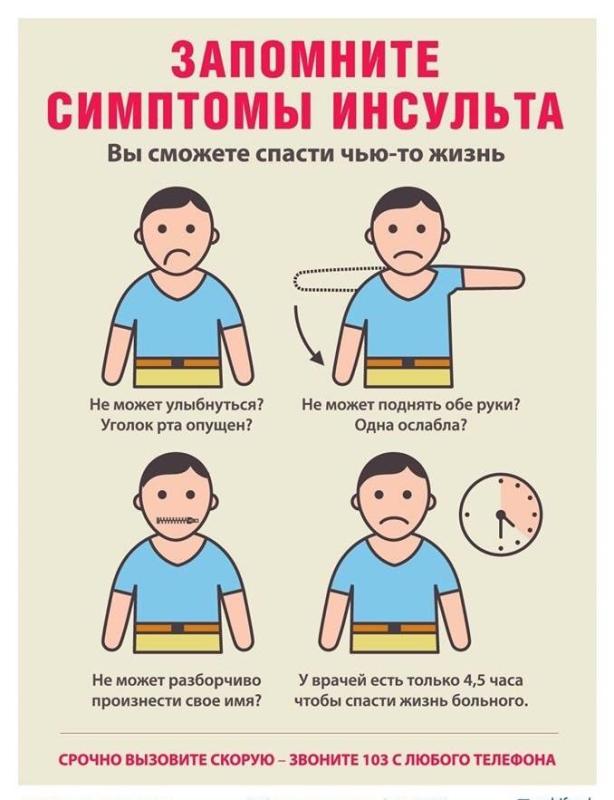 ЗАПОМНИТЕ СИМПТОМЫ ИНСУЛЬТА

Вы сможете спасти чью-то жизнь

Не может улыбнуться? Уголок рта опущен?

Не может поднять обе руки? Одна ослабла?

Не может разборчиво произнести свое имя?

У врачей есть только 4,5 часа чтобы спасти жизнь больного.

СРОЧНО ВЫЗОВИТЕ СКОРУЮ – ЗВОНИТЕ 103 С ЛЮБОГО ТЕЛЕФОНА